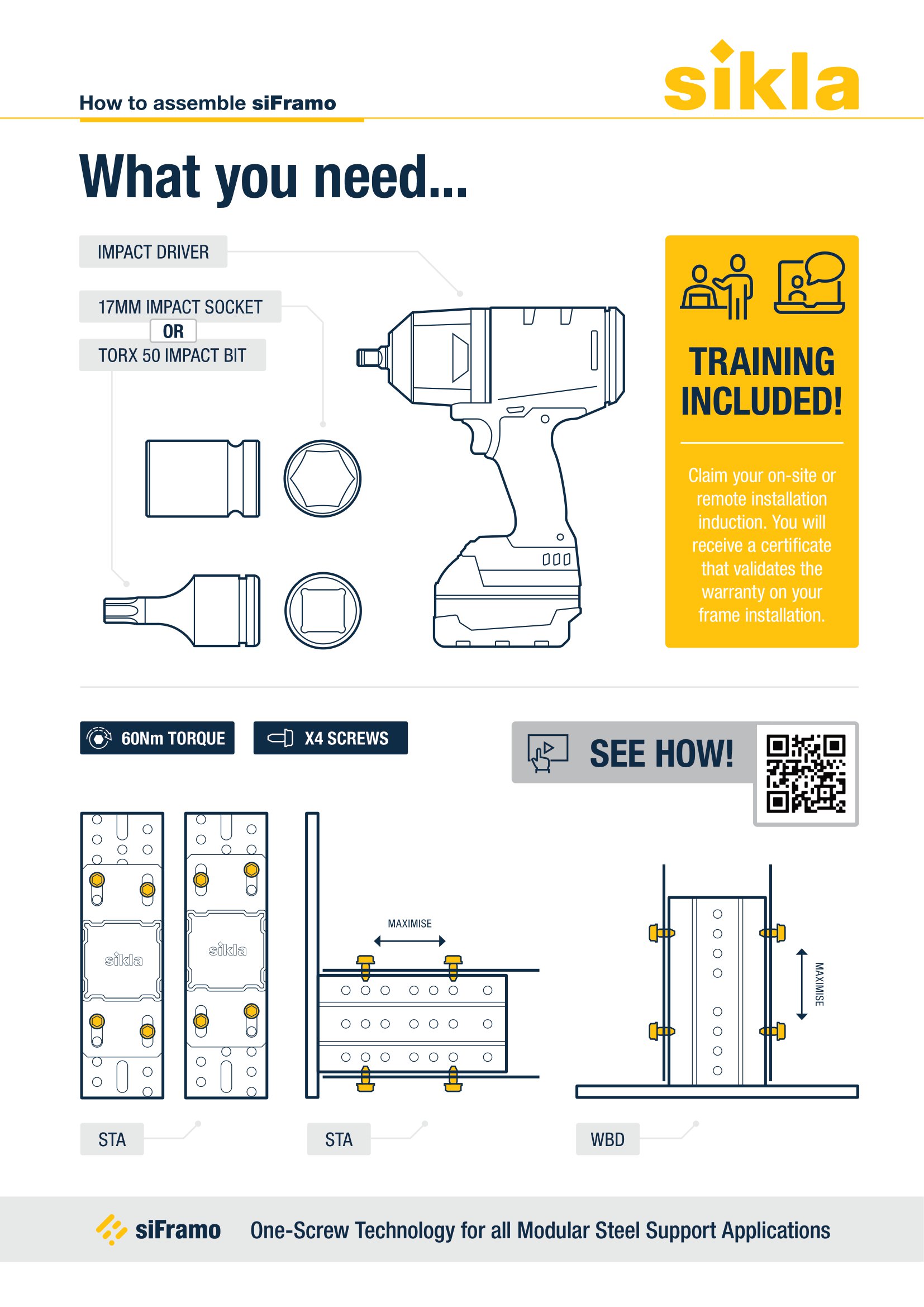 How to assemble siFramo

sikla

What you need...

IMPACT DRIVER

17MM IMPACT SOCKET

OR

TORX 50 IMPACT BIT

TRAINING INCLUDED!

Claim your on-site or remote installation induction. You will receive a certificate that validates the warranty on your frame installation.

60Nm TORQUE

X4 SCREWS

SEE HOW!

sikla

sikla

MAXIMISE

MAXIMISE

STA

STA

WBD

siFramo

One-Screw Technology for all Modular Steel Support Applications